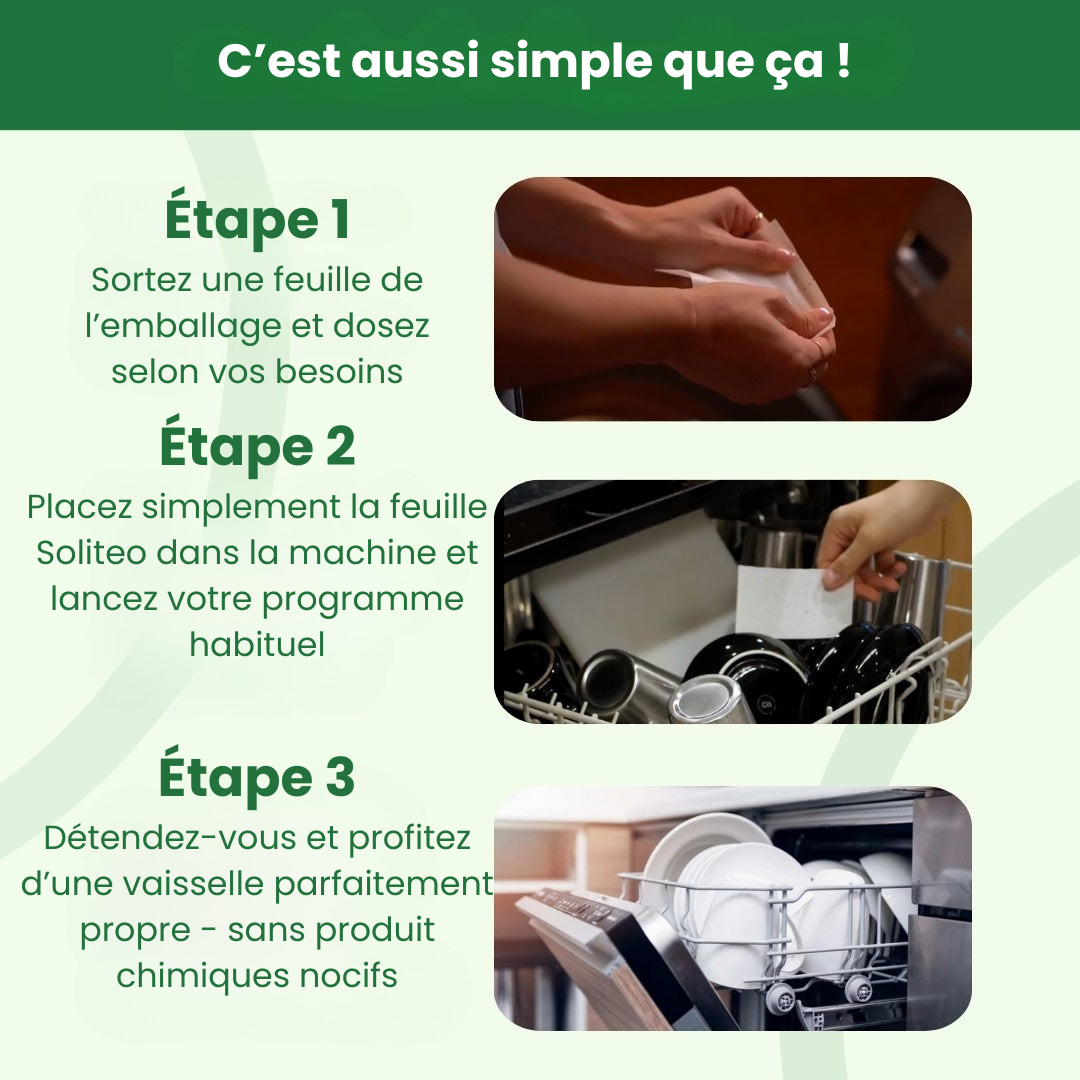 C’est aussi simple que ça !

Étape 1

Sortez une feuille de l’emballage et dosez selon vos besoins

Étape 2

Placez simplement la feuille Soliteo dans la machine et lancez votre programme habituel

Étape 3

Détendez-vous et profitez d’une vaisselle parfaitement propre - sans produit chimiques nocifs