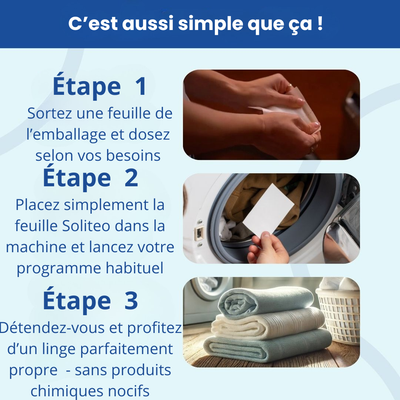 C’est aussi simple que ça !

Étape 1
Sortez une feuille de l’emballage et dosez selon vos besoins

Étape 2
Placez simplement la feuille Soliteo dans la machine et lancez votre programme habituel

Étape 3
Détendez-vous et profitez d’un linge parfaitement propre - sans produits chimiques nocifs